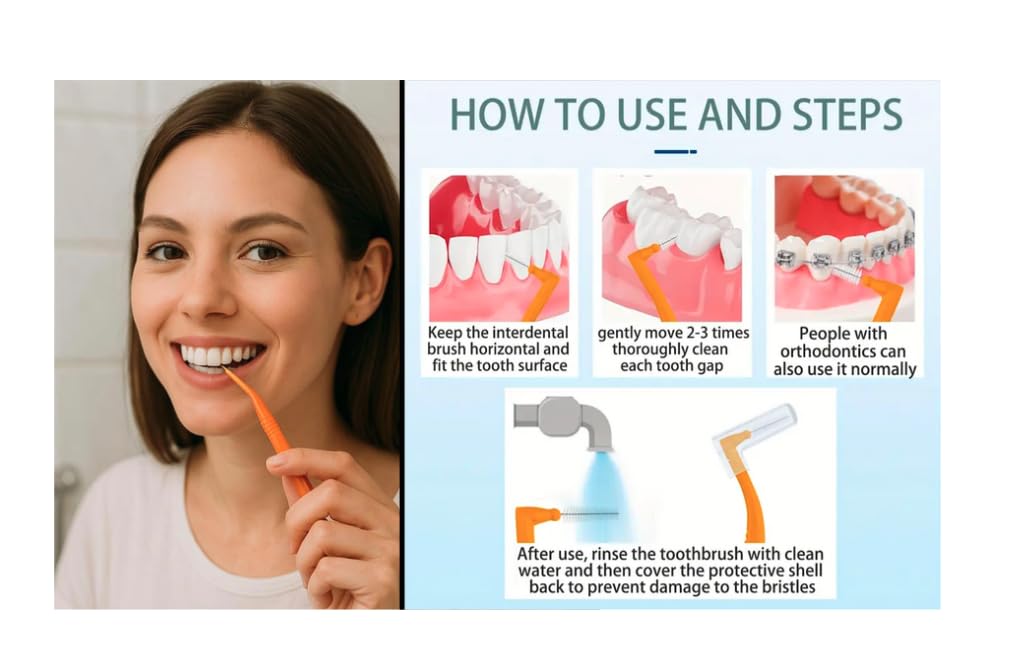 HOW TO USE AND STEPS

Keep the interdental brush horizontal and fit the tooth surface

gently move 2-3 times thoroughly clean each tooth gap

People with orthodontics can also use it normally

After use, rinse the toothbrush with clean water and then cover the protective shell back to prevent damage to the bristles