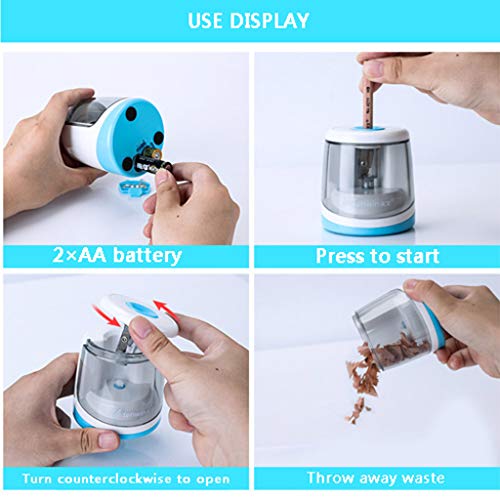 USE DISPLAY

2×AA battery

Press to start

Turn counterclockwise to open

Throw away waste