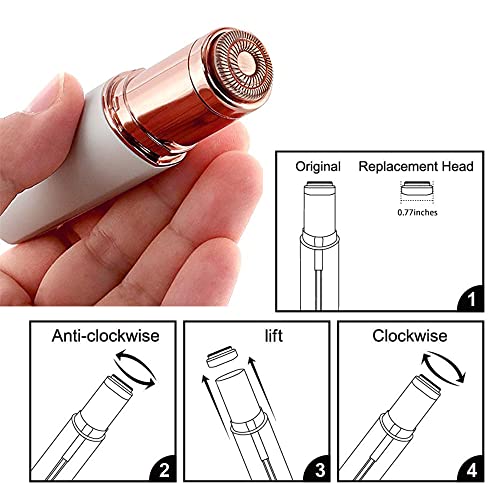 Original Replacement Head

0.77inches

1

Anti-clockwise

2

lift

3

Clockwise

4