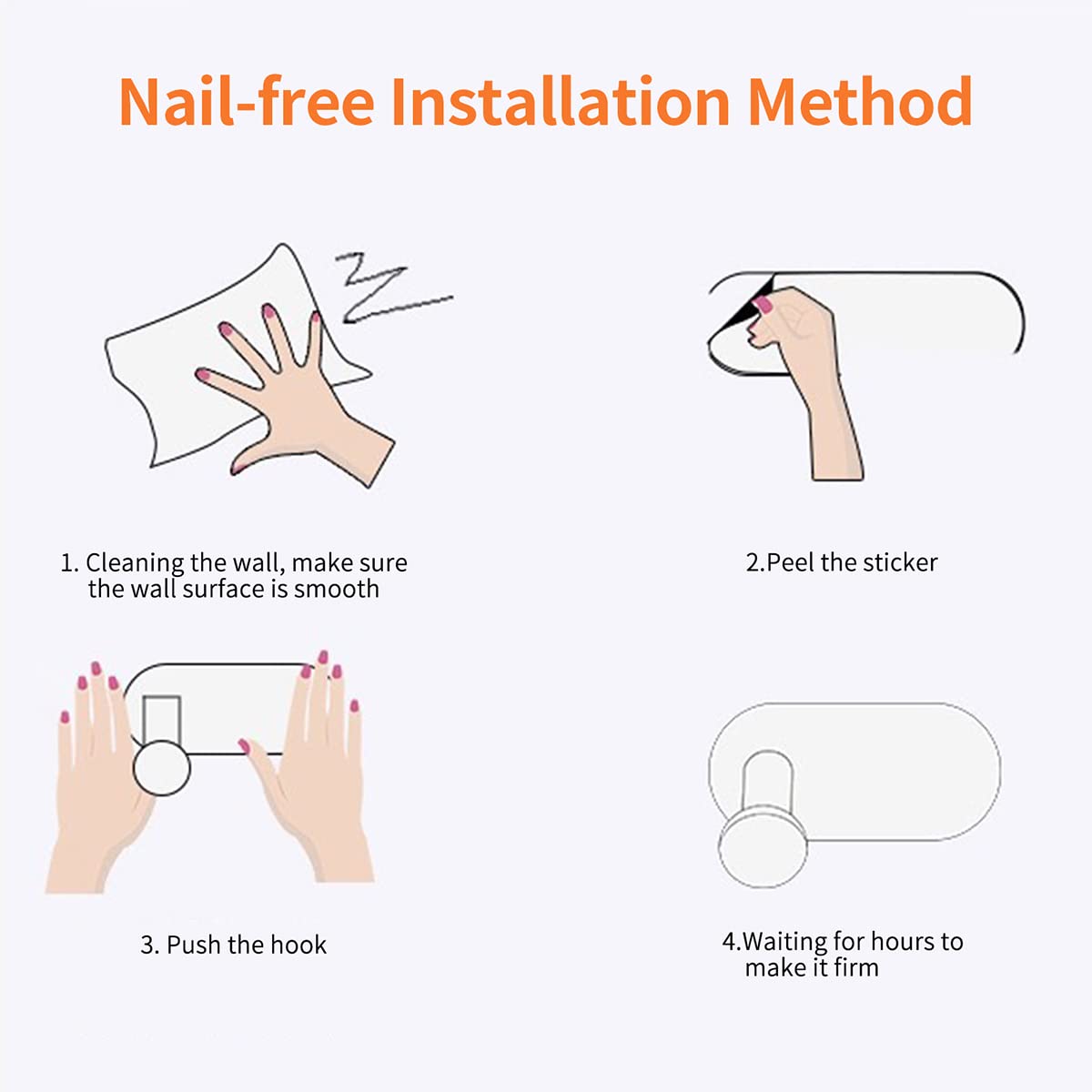 Nail-free Installation Method

1. Cleaning the wall, make sure the wall surface is smooth

2.Peel the sticker

3. Push the hook

4.Waiting for hours to make it firm