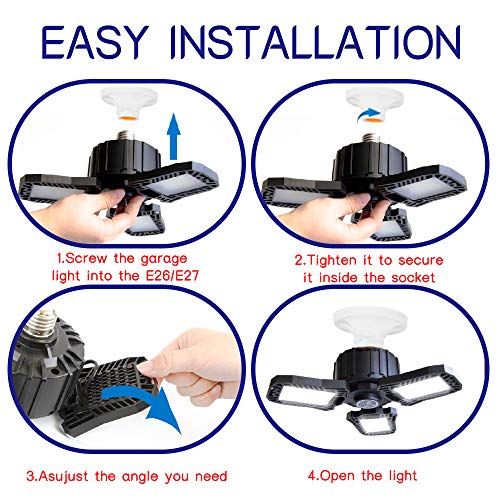 EASY INSTALLATION

1.Screw the garage light into the E26/E27

2.Tighten it to secure it inside the socket

3.Asujust the angle you need

4.Open the light