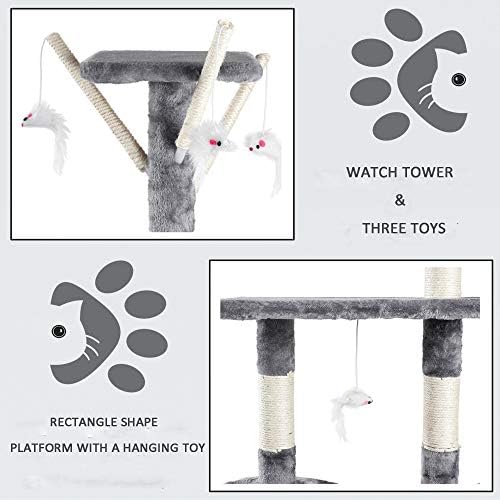 WATCH TOWER
&
THREE TOYS

RECTANGLE SHAPE
PLATFORM WITH A HANGING TOY