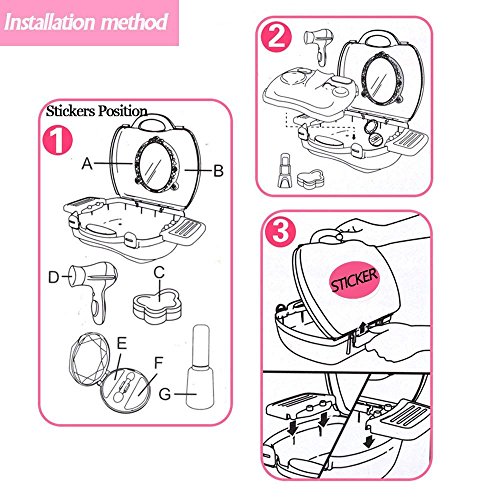 Installation method

Stickers Position
1
A
B
D
C
E
F
G

2

3
STICKER