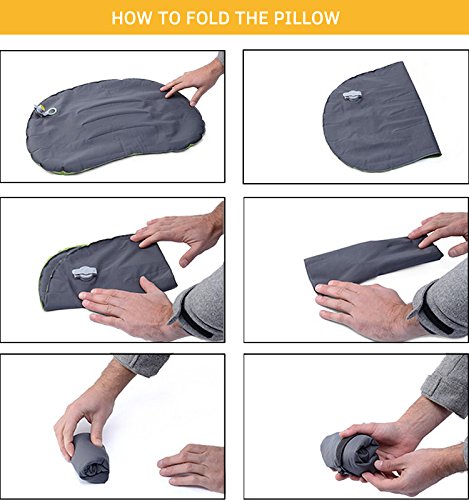 HOW TO FOLD THE PILLOW