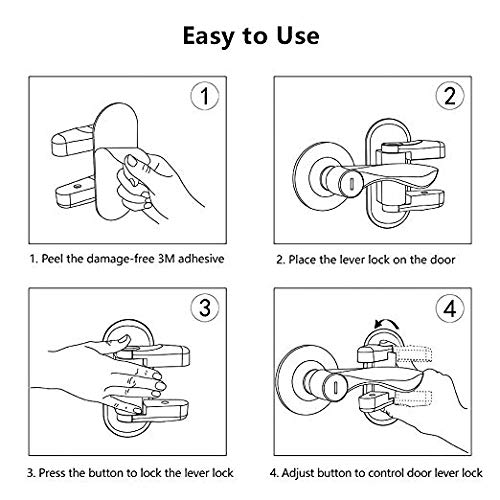 Easy to Use

1

1. Peel the damage-free 3M adhesive

2

2. Place the lever lock on the door

3

3. Press the button to lock the lever lock

4

4. Adjust button to control door lever lock