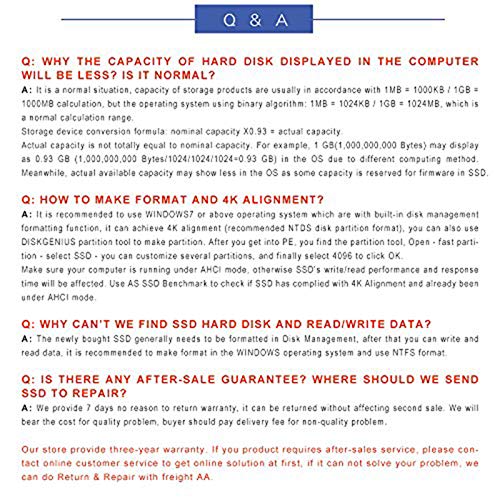 Q & A

Q: WHY THE CAPACITY OF HARD DISK DISPLAYED IN THE COMPUTER WILL BE LESS? IS IT NORMAL?
A: It is a normal situation, capacity of storage products are usually in accordance with 1MB = 1000KB / 1GB = 1000MB calculation, but the operating system using binary algorithm: 1MB = 1024KB / 1GB = 1024MB, which is a normal calculation range.
Storage device conversion formula: nominal capacity X0.93 = actual capacity.
Actual capacity is not totally equal to nominal capacity. For example, 1 GB(1,000,000,000 Bytes) may display as 0.93 GB (1,000,000,000 Bytes/1024/1024/1024=0.93 GB) in the OS due to different computing method. Meanwhile, actual available capacity may show less in the OS as some capacity is reserved for firmware in SSD.

Q: HOW TO MAKE FORMAT AND 4K ALIGNMENT?
A: It is recommended to use WINDOWS7 or above operating system which are with built-in disk management formatting function, it can achieve 4K alignment (recommended NTDS disk partition format), you can also use DISKGENIUS partition tool to make partition. After you get into PE, you find the partition tool, Open - fast partition - select SSD - you can customize several partitions, and finally select 4096 to click OK.
Make sure your computer is running under AHCI mode, otherwise SSD's write/read performance and response time will be affected. Use AS SSD Benchmark to check if SSD has complied with 4K Alignment and already been under AHCI mode.

Q: WHY CAN'T WE FIND SSD HARD DISK AND READ/WRITE DATA?
A: The newly bought SSD generally needs to be formatted in Disk Management, after that you can write and read data, it is recommended to make format in the WINDOWS operating system and use NTFS format.

Q: IS THERE ANY AFTER-SALE GUARANTEE? WHERE SHOULD WE SEND SSD TO REPAIR?
A: We provide 7 days no reason to return warranty, it can be returned without affecting second sale. We will bear the cost for quality problem, buyer should pay delivery fee for non-quality problem.

Our store provide three-year warranty. If you product requires after-sales service, please contact online customer service to get online solution at first, if it can not solve your problem, we can do Return & Repair with freight AA.