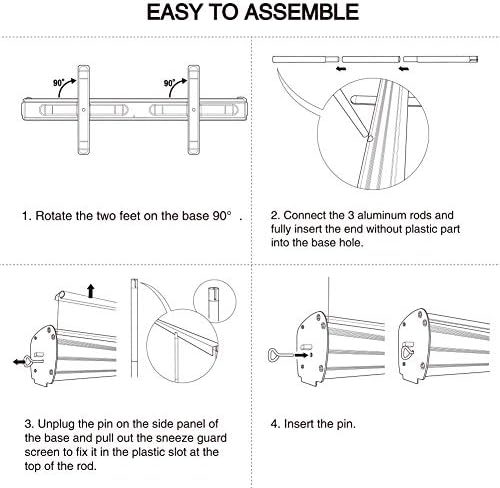 EASY TO ASSEMBLE

90°

90°

1. Rotate the two feet on the base 90° .

2. Connect the 3 aluminum rods and fully insert the end without plastic part into the base hole.

3. Unplug the pin on the side panel of the base and pull out the sneeze guard screen to fix it in the plastic slot at the top of the rod.

4. Insert the pin.