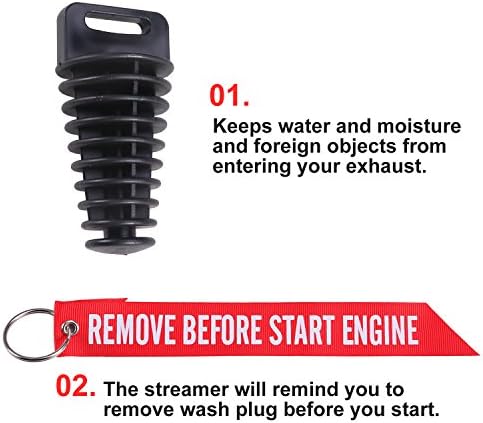 01.

Keeps water and moisture and foreign objects from entering your exhaust.

REMOVE BEFORE START ENGINE

02. The streamer will remind you to remove wash plug before you start.