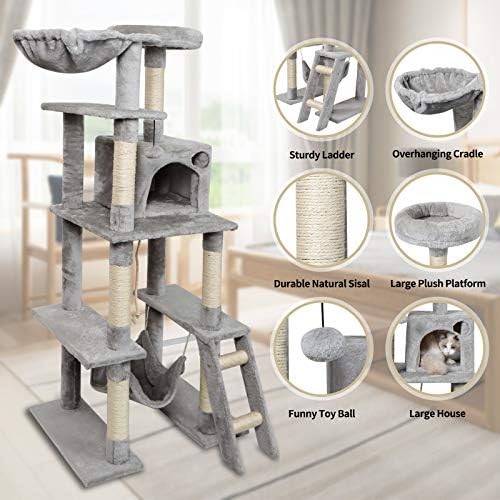 Sturdy Ladder
Overhanging Cradle
Durable Natural Sisal
Large Plush Platform
Funny Toy Ball
Large House