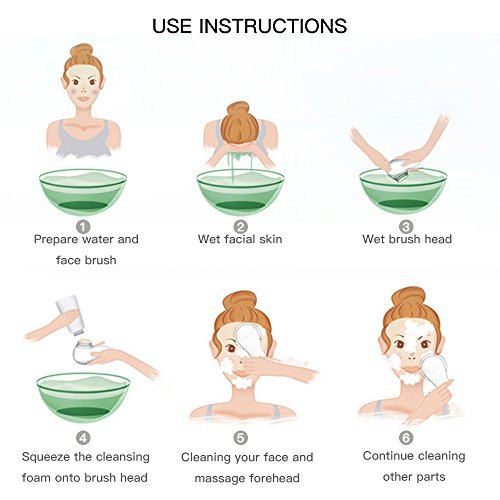 USE INSTRUCTIONS

1
Prepare water and face brush

2
Wet facial skin

3
Wet brush head

4
Squeeze the cleansing foam onto brush head

5
Cleaning your face and massage forehead

6
Continue cleaning other parts