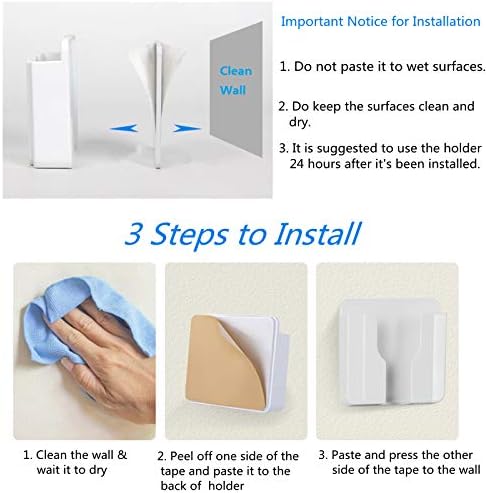 Clean Wall

Important Notice for Installation

1. Do not paste it to wet surfaces.

2. Do keep the surfaces clean and dry.

3. It is suggested to use the holder 24 hours after it's been installed.

3 Steps to Install

1. Clean the wall & wait it to dry

2. Peel off one side of the tape and paste it to the back of holder

3. Paste and press the other side of the tape to the wall