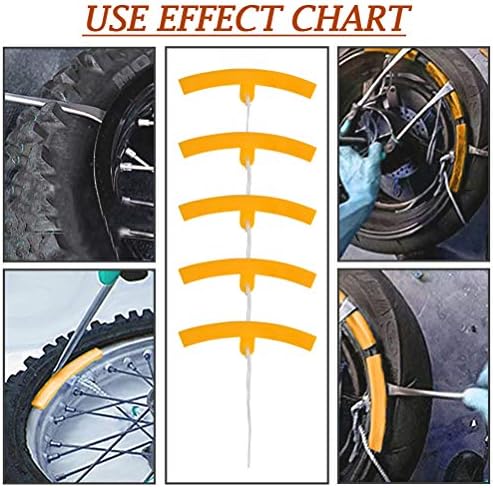 USE EFFECT CHART