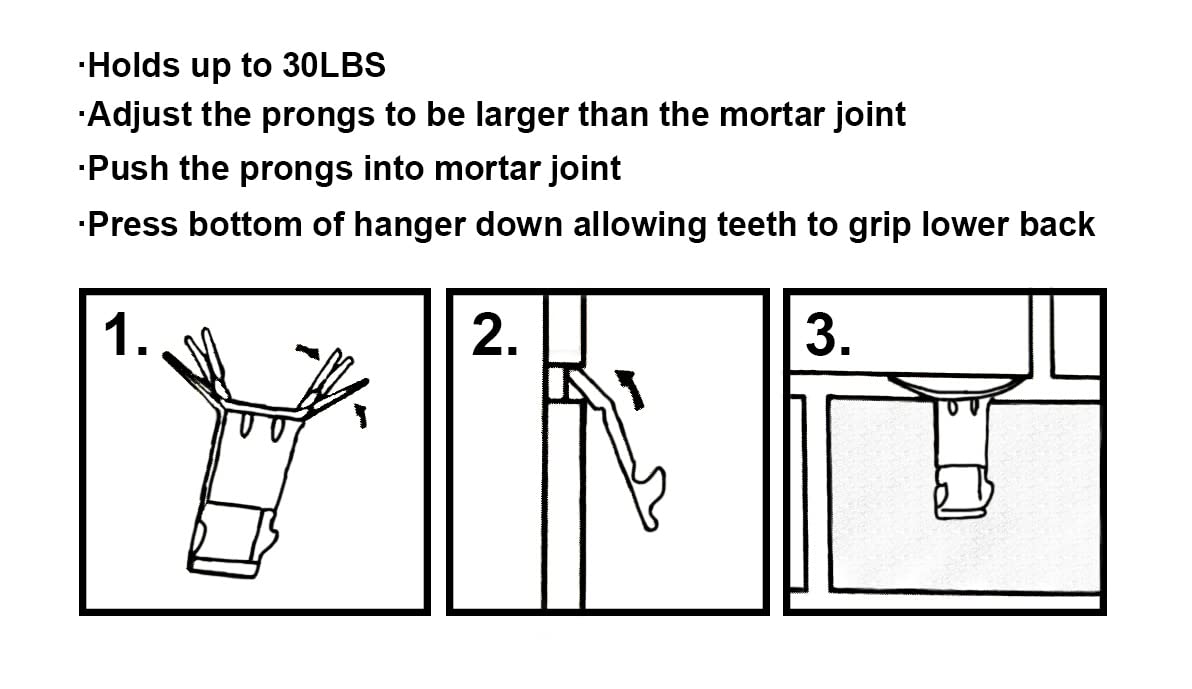 ·Holds up to 30LBS
·Adjust the prongs to be larger than the mortar joint
·Push the prongs into mortar joint
·Press bottom of hanger down allowing teeth to grip lower back

1.

2.

3.