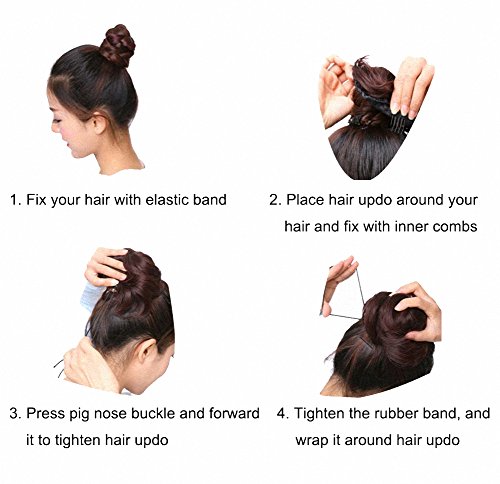 1. Fix your hair with elastic band

2. Place hair updo around your hair and fix with inner combs

3. Press pig nose buckle and forward it to tighten hair updo

4. Tighten the rubber band, and wrap it around hair updo