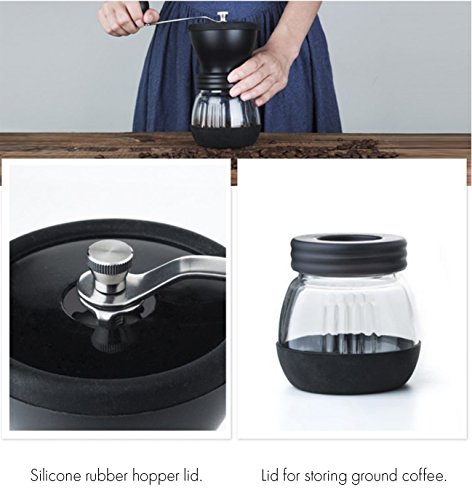 Silicone rubber hopper lid.

Lid for storing ground coffee.