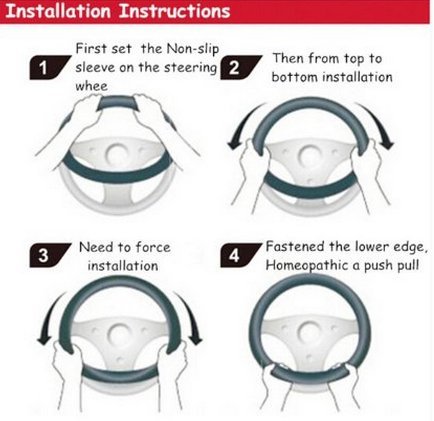 Installation Instructions

1 First set the Non-slip sleeve on the steering whee

2 Then from top to bottom installation

3 Need to force installation

4 Fastened the lower edge, Homeopathic a push pull