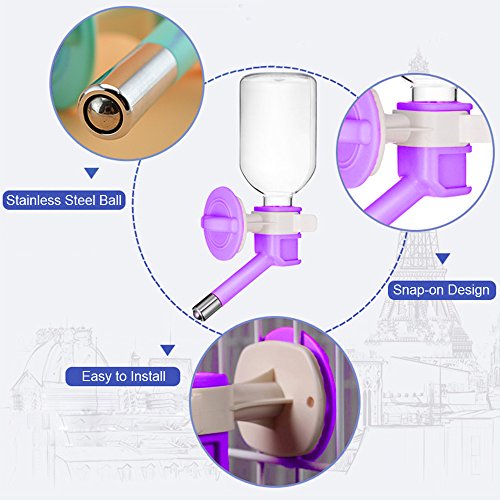 Stainless Steel Ball

Snap-on Design

Easy to Install