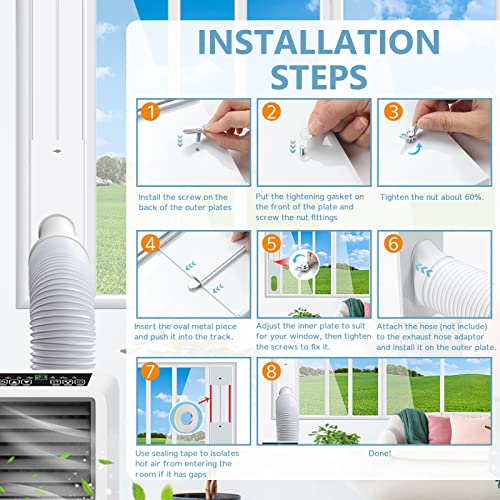 INSTALLATION STEPS

1
Install the screw on the back of the outer plates

2
Put the tightening gasket on the front of the plate and screw the nut fittings

3
Tighten the nut about 60%.

4
Insert the oval metal piece and push it into the track.

5
Adjust the inner plate to suit for your window, then tighten the screws to fix it.

6
Attach the hose (not include) to the exhaust hose adaptor and install it on the outer plate.

7
Use sealing tape to isolates hot air from entering the room if it has gaps

8
Done!