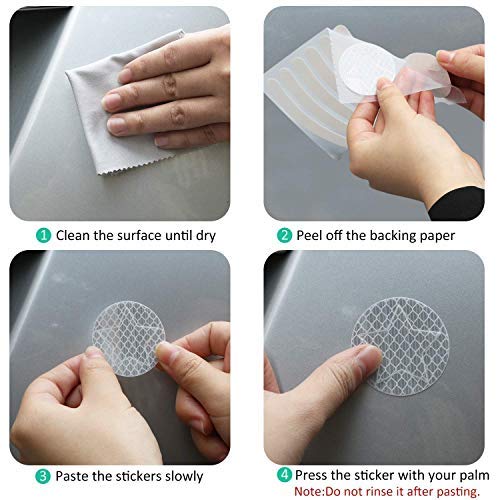 1 Clean the surface until dry

2 Peel off the backing paper

3 Paste the stickers slowly

4 Press the sticker with your palm
Note:Do not rinse it after pasting.