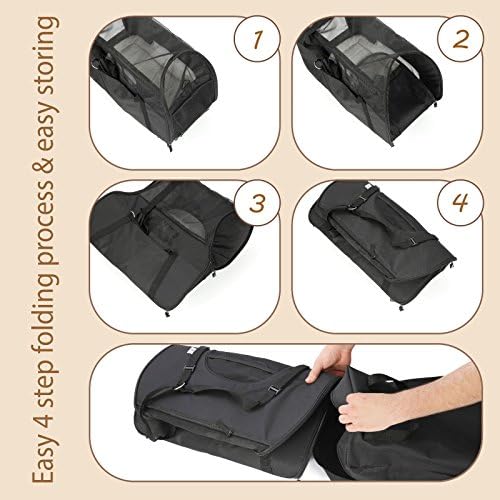 Easy 4 step folding process & easy storing

1

2

3

4