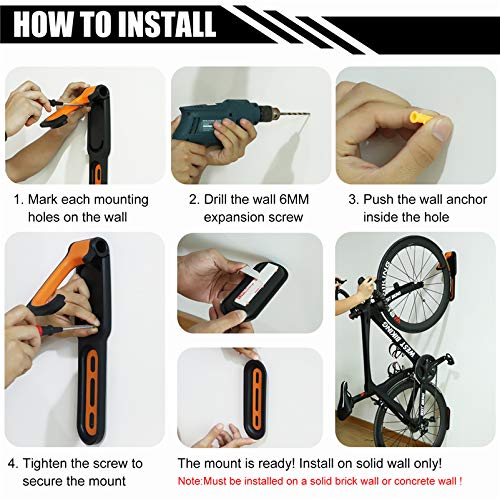 HOW TO INSTALL

1. Mark each mounting holes on the wall

2. Drill the wall 6MM expansion screw

3. Push the wall anchor inside the hole

WEST BIKING

4. Tighten the screw to secure the mount

The mount is ready! Install on solid wall only!

Note:Must be installed on a solid brick wall or concrete wall !