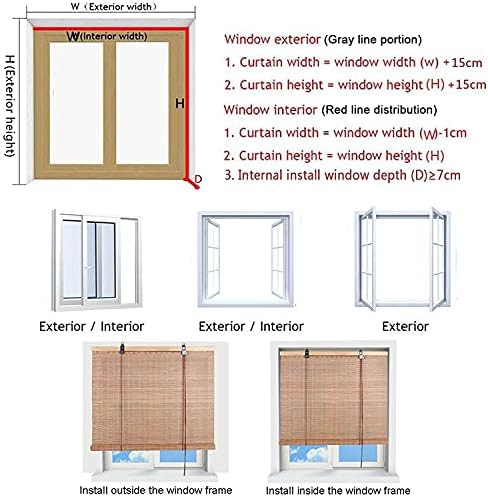 W（Exterior width）

W(Interior width)

H (Exterior height)

H

D

Window exterior (Gray line portion)

1. Curtain width = window width (w) +15cm

2. Curtain height = window height (H) +15cm

Window interior (Red line distribution)

1. Curtain width = window width (W)-1cm

2. Curtain height = window height (H)

3. Internal install window depth (D)≥7cm

Exterior / Interior

Exterior / Interior

Exterior

Install outside the window frame

Install inside the window frame