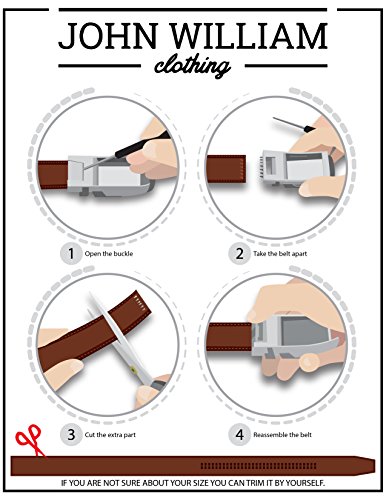 JOHN WILLIAM
clothing

1 Open the buckle

2 Take the belt apart

3 Cut the extra part

4 Reassemble the belt

IF YOU ARE NOT SURE ABOUT YOUR SIZE YOU CAN TRIM IT BY YOURSELF.