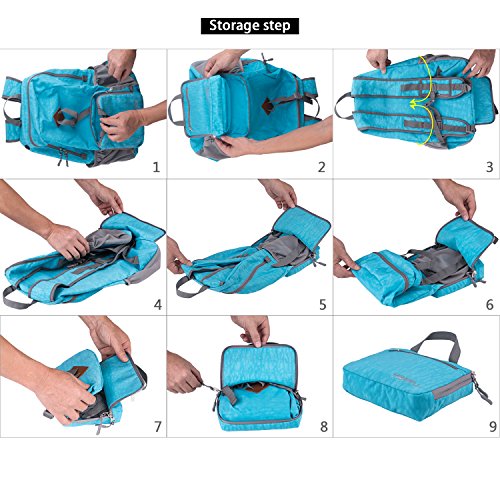 Storage step

1

2

3

4

5

6

7

8

9