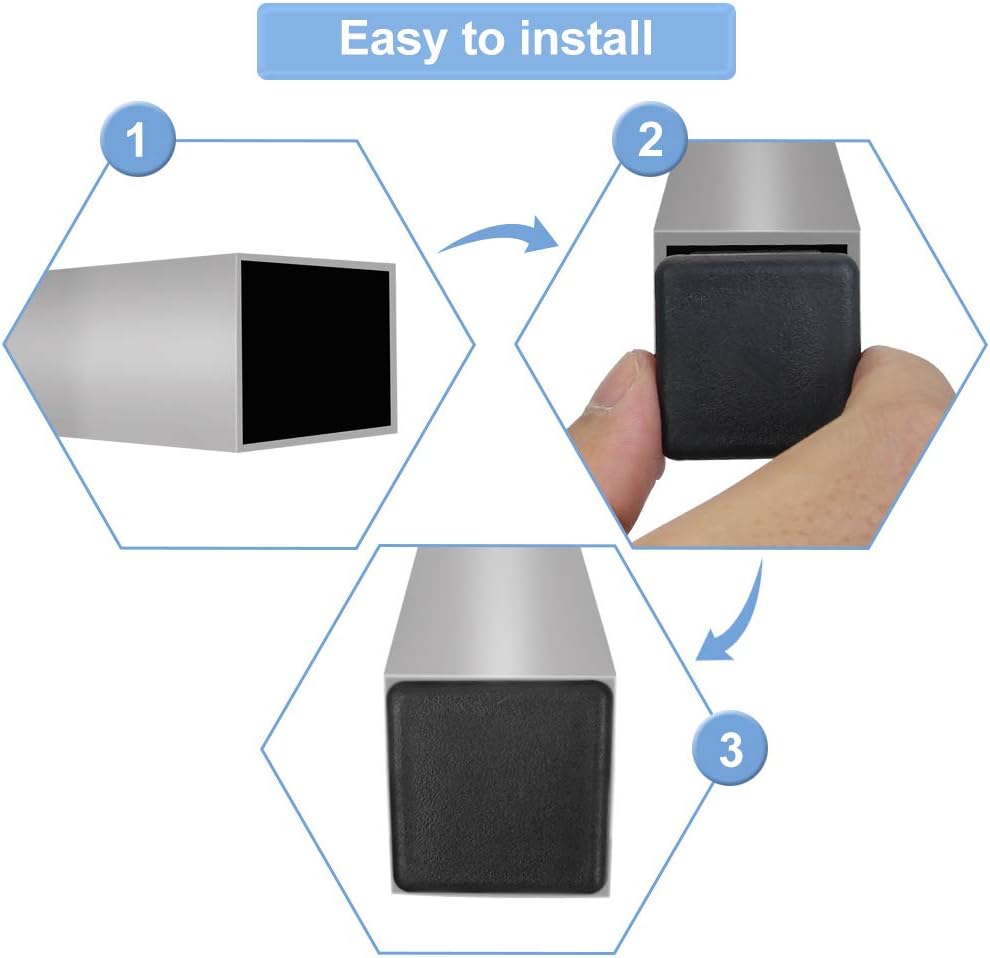 Easy to install

1

2

3