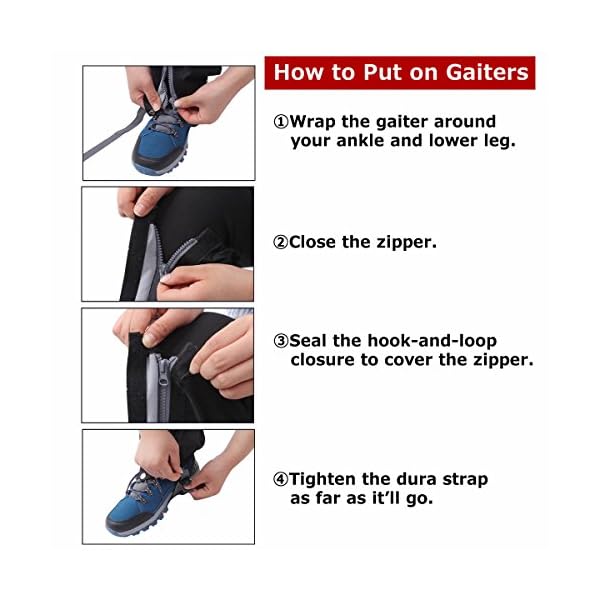 How to Put on Gaiters

①Wrap the gaiter around your ankle and lower leg.

②Close the zipper.

③Seal the hook-and-loop closure to cover the zipper.

④Tighten the dura strap as far as it'll go.