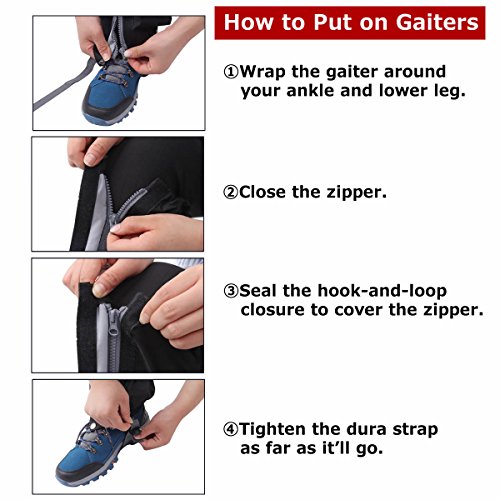 How to Put on Gaiters

①Wrap the gaiter around your ankle and lower leg.

②Close the zipper.

③Seal the hook-and-loop closure to cover the zipper.

④Tighten the dura strap as far as it'll go.