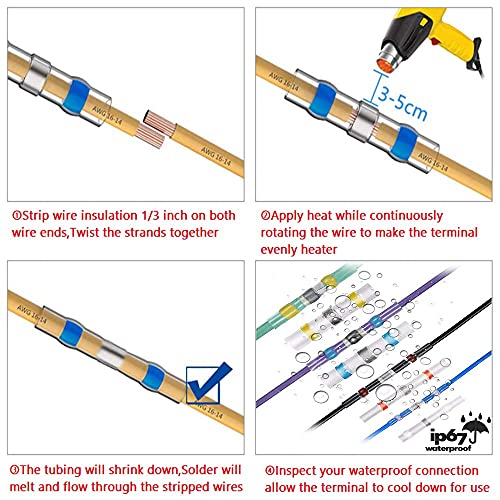 AWG 16-14

AWG 16-14

①Strip wire insulation 1/3 inch on both wire ends,Twist the strands together

AWG 16-14

3-5cm

AWG 16-14

②Apply heat while continuously rotating the wire to make the terminal evenly heater

AWG 16-14

AWG 16-14

③The tubing will shrink down,Solder will melt and flow through the stripped wires

ip67 waterproof

④Inspect your waterproof connection allow the terminal to cool down for use