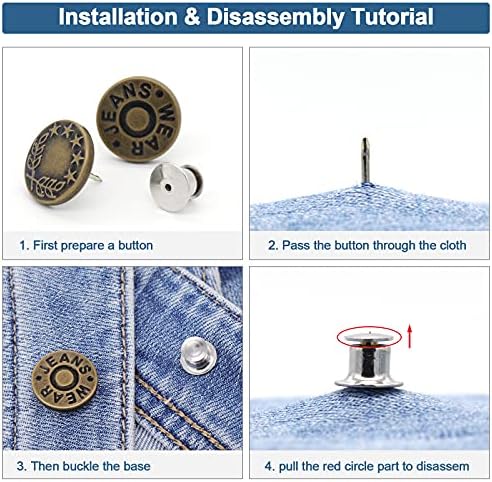 Installation & Disassembly Tutorial

JEANS WEAR

1. First prepare a button

2. Pass the button through the cloth

JEANS WEAR

3. Then buckle the base

4. pull the red circle part to disassem