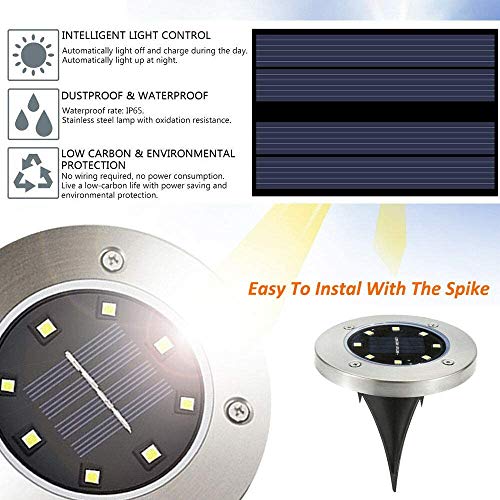 INTELLIGENT LIGHT CONTROL
Automatically light off and charge during the day. Automatically light up at night.

DUSTPROOF & WATERPROOF
Waterproof rate: IP65.
Stainless steel lamp with oxidation resistance.

LOW CARBON & ENVIRONMENTAL PROTECTION
No wiring required, no power consumption.
Live a low-carbon life with power saving and environmental protection.

Easy To Instal With The Spike