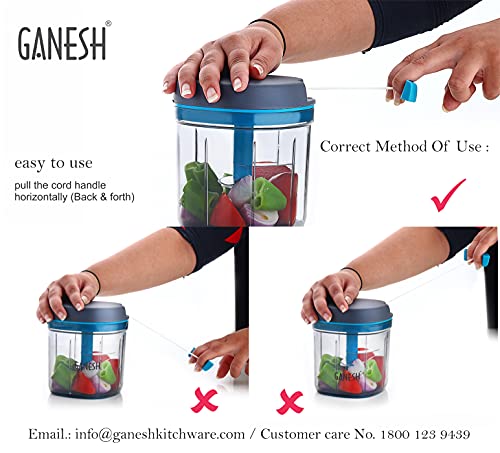 GANESH®

Correct Method Of Use :

easy to use

pull the cord handle horizontally (Back & forth)

GANESH

GANESH

Email.: info@ganeshkitchware.com / Customer care No. 1800 123 9439