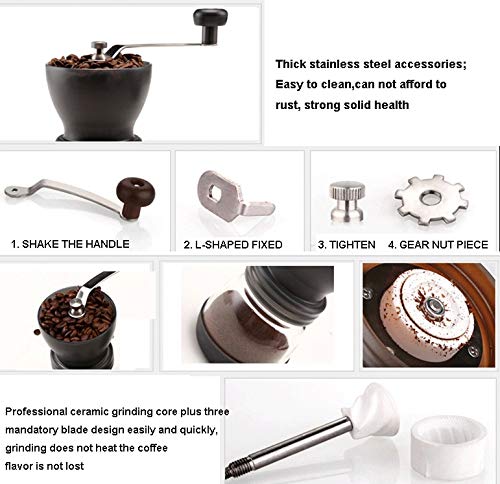 Thick stainless steel accessories; Easy to clean,can not afford to rust, strong solid health

1. SHAKE THE HANDLE

2. L-SHAPED FIXED

3. TIGHTEN

4. GEAR NUT PIECE

Professional ceramic grinding core plus three mandatory blade design easily and quickly, grinding does not heat the coffee flavor is not lost