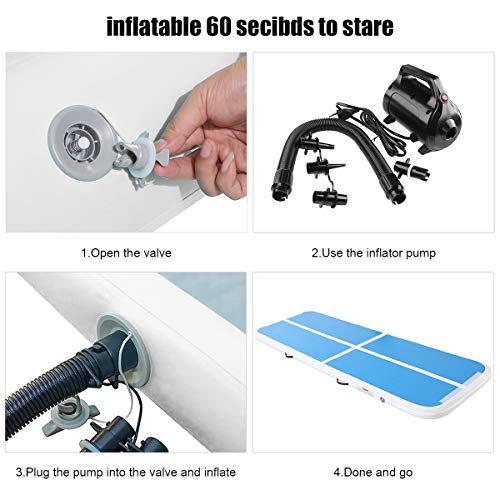 inflatable 60 secibds to stare

1.Open the valve

2.Use the inflator pump

3.Plug the pump into the valve and inflate

4.Done and go