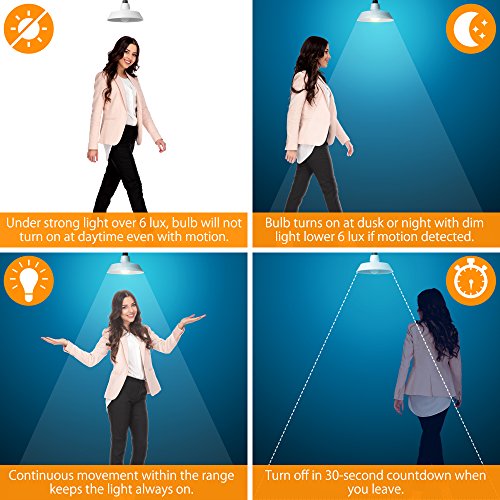 Under strong light over 6 lux, bulb will not turn on at daytime even with motion.

Bulb turns on at dusk or night with dim light lower 6 lux if motion detected.

Continuous movement within the range keeps the light always on.

Turn off in 30-second countdown when you leave.