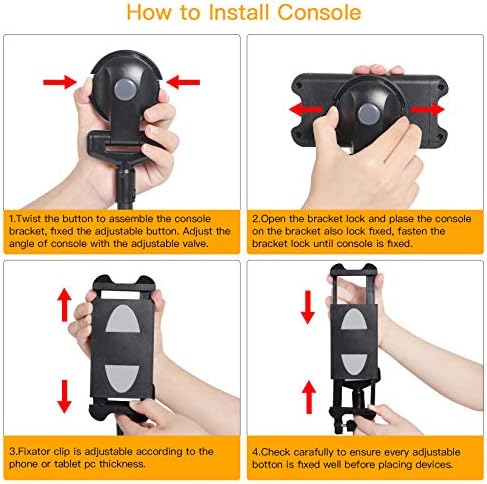 How to Install Console

1.Twist the button to assemble the console bracket, fixed the adjustable button. Adjust the angle of console with the adjustable valve.

2.Open the bracket lock and plase the console on the bracket also lock fixed, fasten the bracket lock until console is fixed.

3.Fixator clip is adjustable according to the phone or tablet pc thickness.

4.Check carafully to ensure every adjustable botton is fixed well before placing devices.