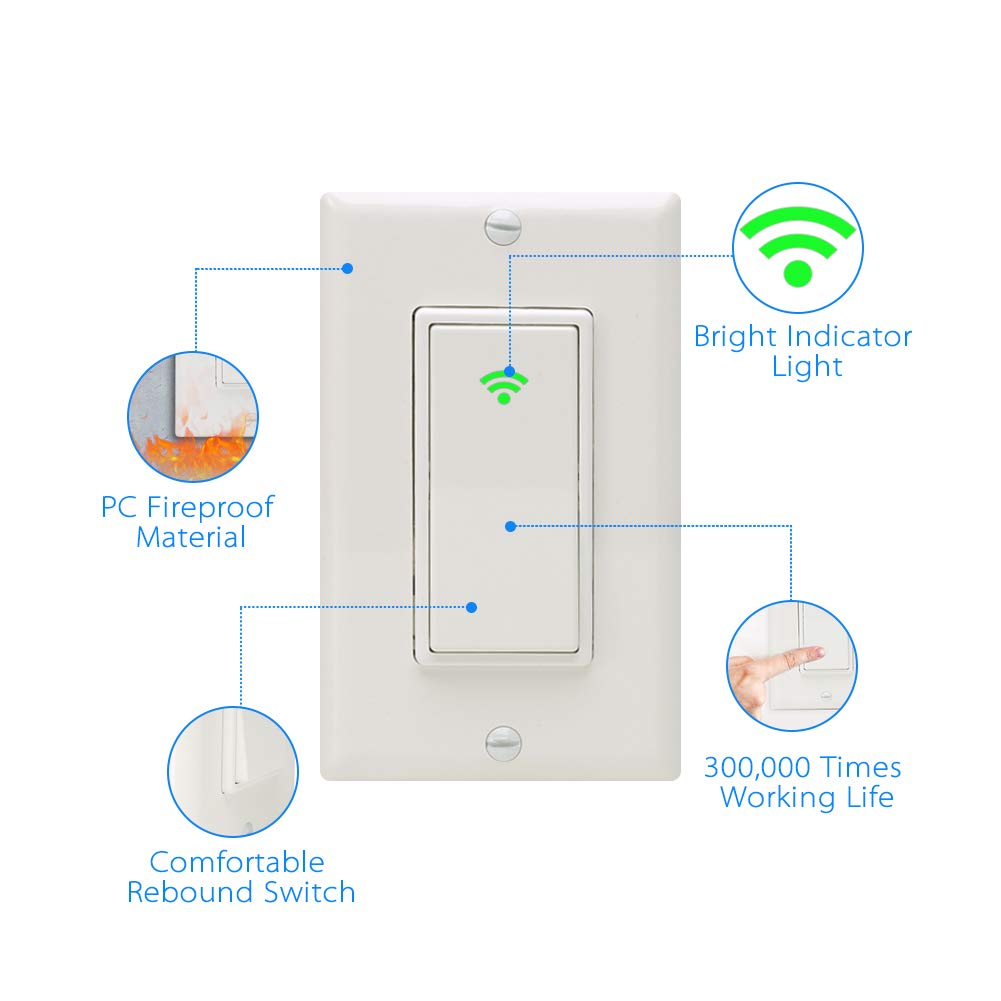 Bright Indicator Light

PC Fireproof Material

300,000 Times Working Life

Comfortable Rebound Switch