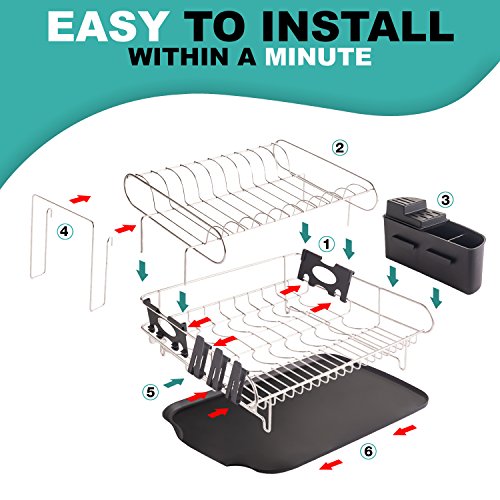 EASY TO INSTALL
WITHIN A MINUTE

2
3
4
1
5
6