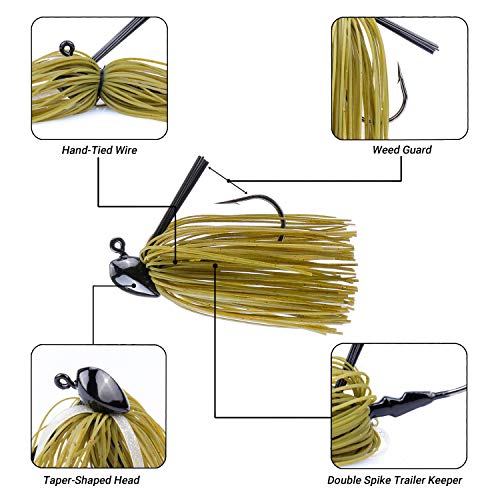 Hand-Tied Wire

Weed Guard

Taper-Shaped Head

Double Spike Trailer Keeper