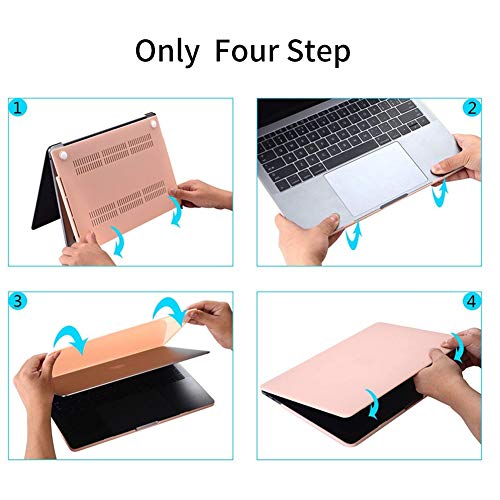 Only Four Step

1

2

3

4