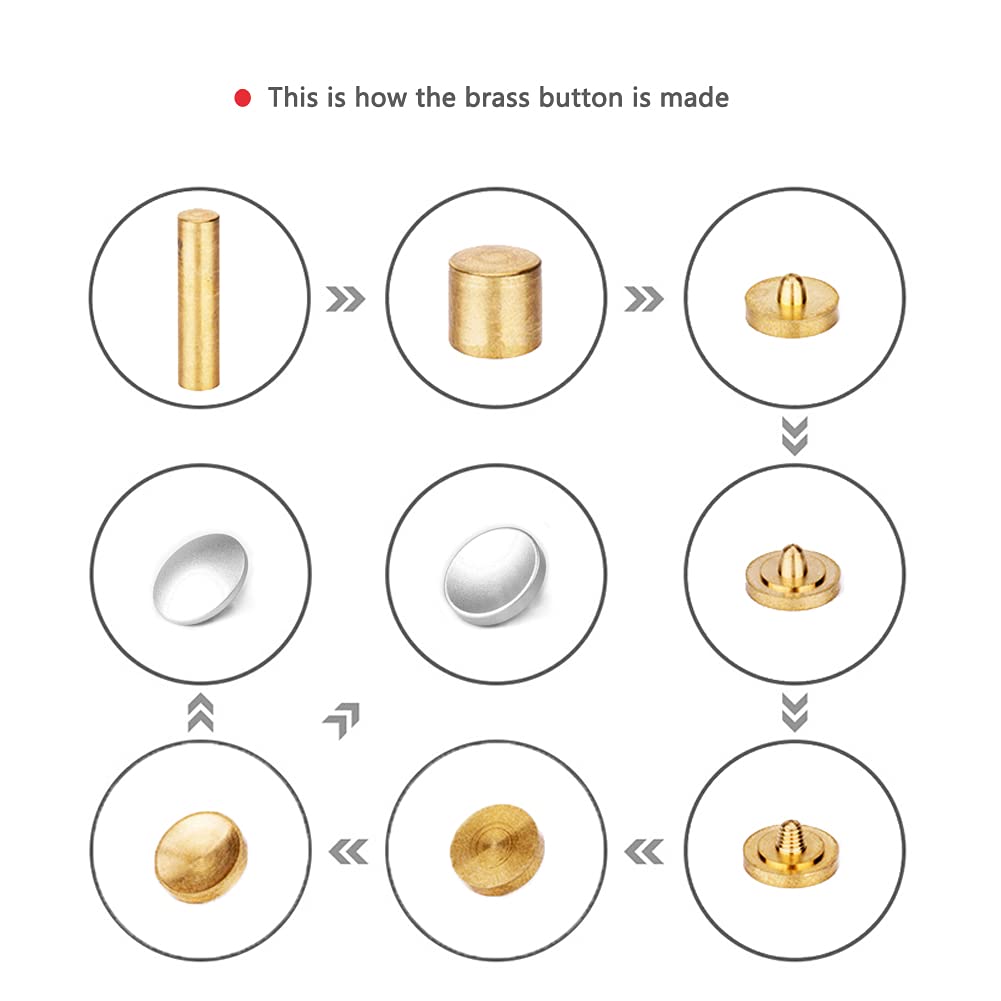 This is how the brass button is made