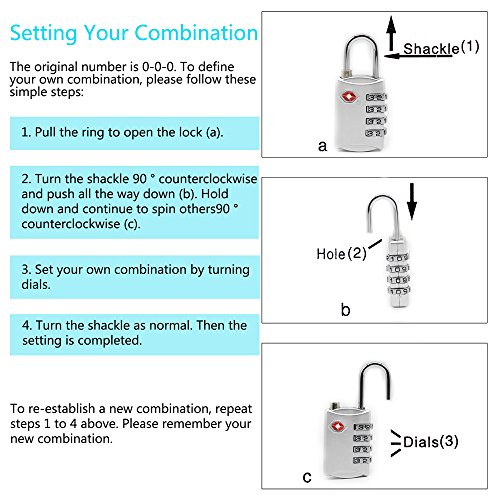 Setting Your Combination

The original number is 0-0-0. To define your own combination, please follow these simple steps:

1. Pull the ring to open the lock (a).

2. Turn the shackle 90 ° counterclockwise and push all the way down (b). Hold down and continue to spin others90 ° counterclockwise (c).

3. Set your own combination by turning dials.

4. Turn the shackle as normal. Then the setting is completed.

To re-establish a new combination, repeat steps 1 to 4 above. Please remember your new combination.

Shackle(1)

a

Hole(2)

b

Dials(3)

c