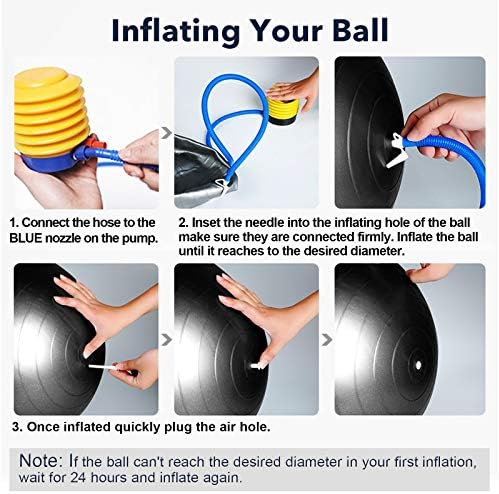 Inflating Your Ball

1. Connect the hose to the BLUE nozzle on the pump.

2. Inset the needle into the inflating hole of the ball make sure they are connected firmly. Inflate the ball until it reaches to the desired diameter.

3. Once inflated quickly plug the air hole.

Note: If the ball can't reach the desired diameter in your first inflation, wait for 24 hours and inflate again.