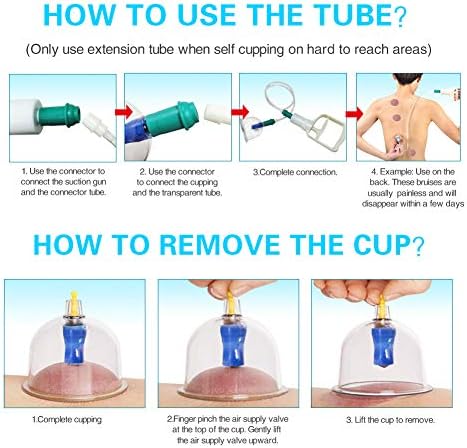 HOW TO USE THE TUBE?

(Only use extension tube when self cupping on hard to reach areas)

1. Use the connector to connect the suction gun and the connector tube.

2. Use the connector to connect the cupping and the transparent tube.

3.Complete connection.

4. Example: Use on the back. These bruises are usually painless and will disappear within a few days

HOW TO REMOVE THE CUP?

1.Complete cupping

2.Finger pinch the air supply valve at the top of the cup. Gently lift the air supply valve upward.

3. Lift the cup to remove.