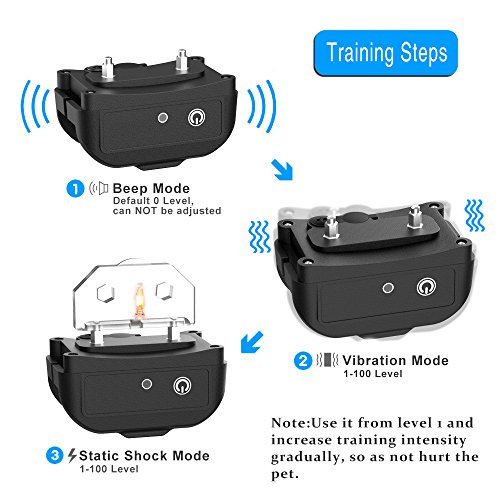 Training Steps

1 Beep Mode
Default 0 Level,
can NOT be adjusted

2 Vibration Mode
1-100 Level

3 Static Shock Mode
1-100 Level

Note:Use it from level 1 and increase training intensity gradually, so as not hurt the pet.