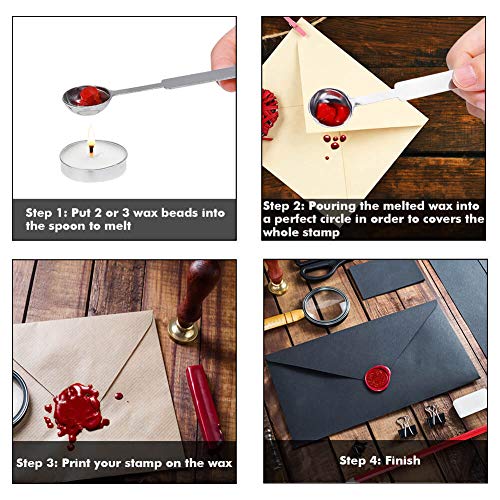 Step 1: Put 2 or 3 wax beads into the spoon to melt

Step 2: Pouring the melted wax into a perfect circle in order to covers the whole stamp

Step 3: Print your stamp on the wax

Step 4: Finish