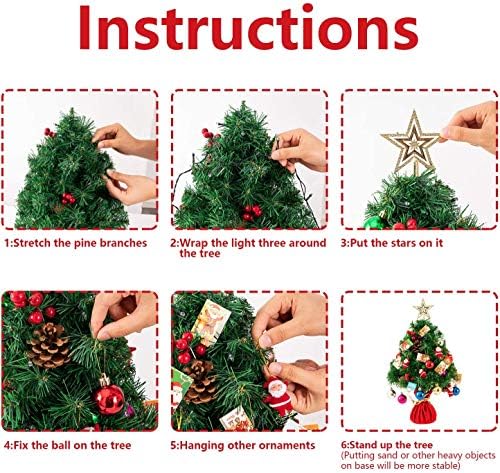 Instructions

1:Stretch the pine branches

2:Wrap the light three around the tree

3:Put the stars on it

4:Fix the ball on the tree

5:Hanging other ornaments

6:Stand up the tree
(Putting sand or other heavy objects on base will be more stable)